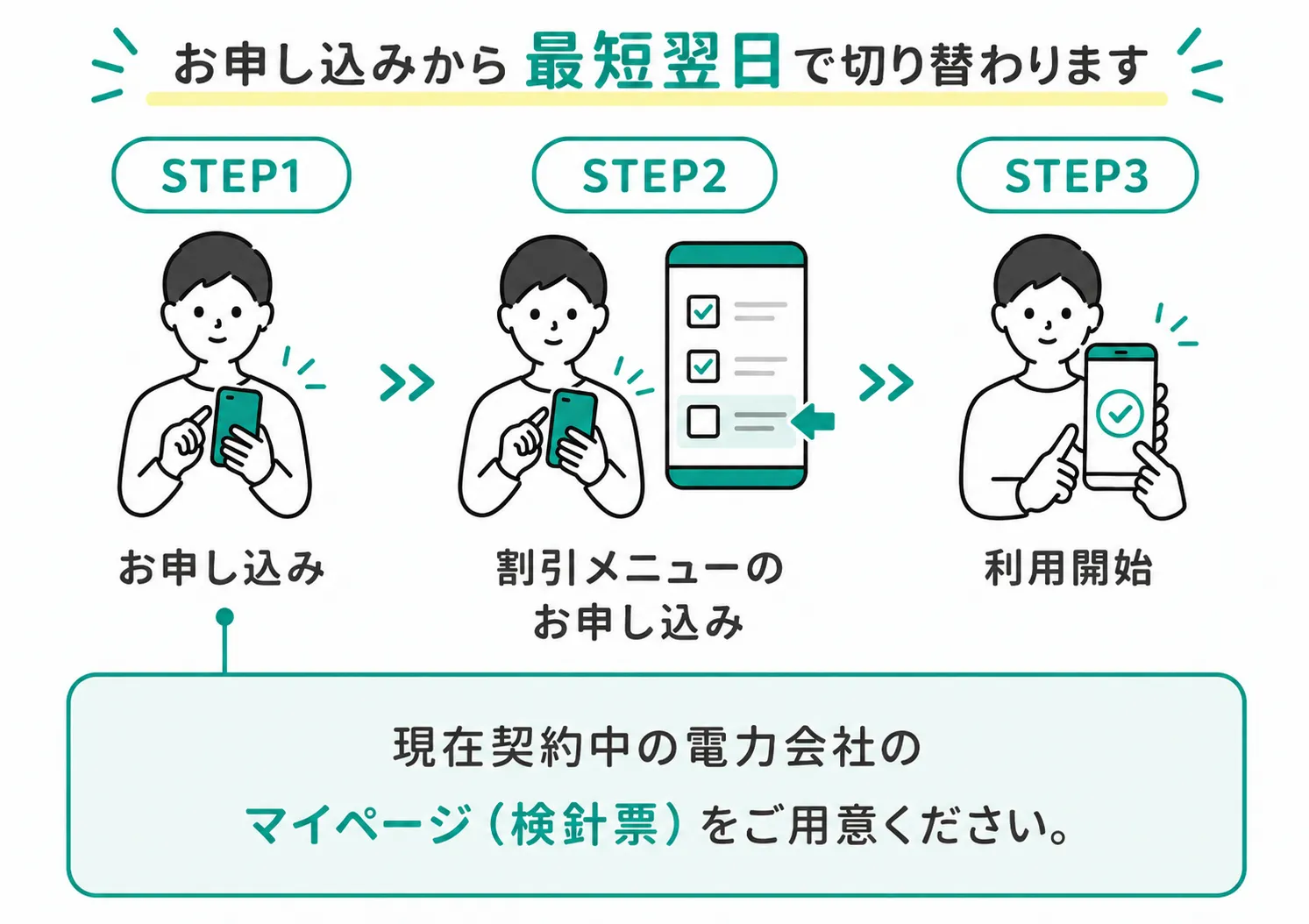 お申し込みから最短翌日で切り替わります

STEP1

お申し込み

STEP2

割引メニューのお申し込み

STEP3

利用開始

現在契約中の電力会社の
マイページ（検針票）をご用意ください。